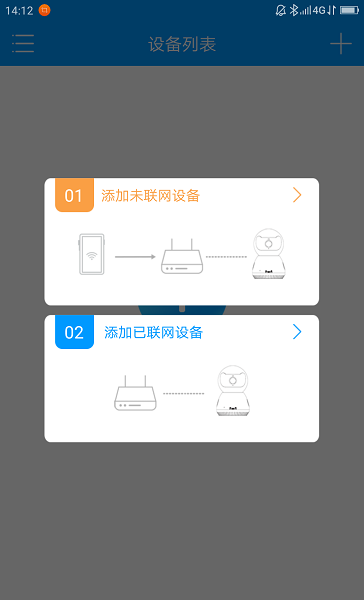 14:12

4G

设备列表

01 添加未联网设备

02 添加已联网设备